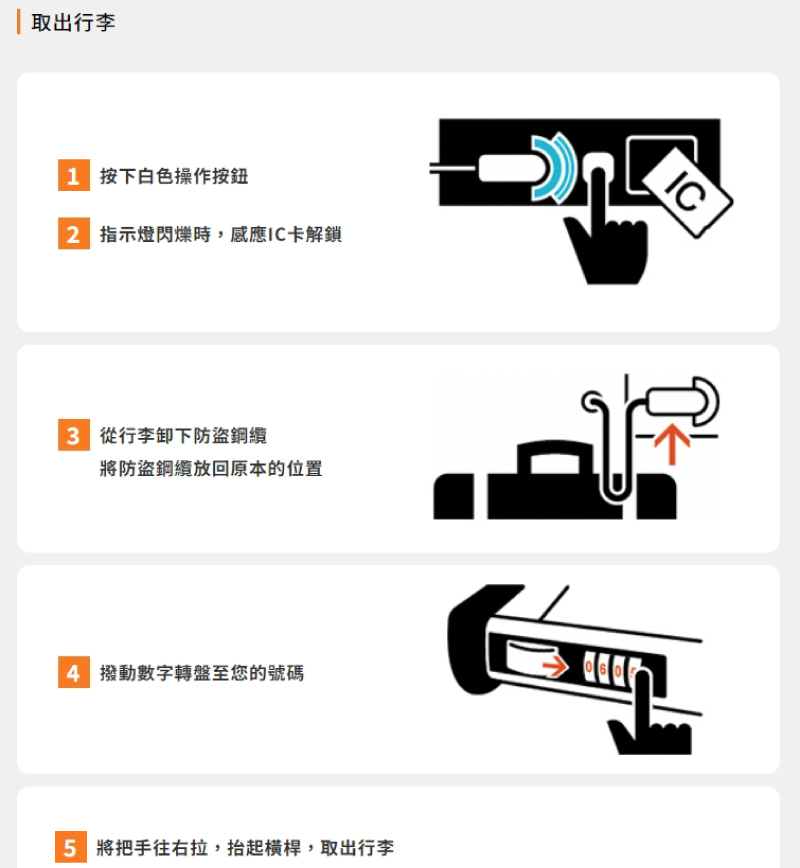 取出行李

1 按下白色操作按鈕

2 指示燈閃爍時，感應IC卡解鎖

IC

3 從行李卸下防盜鋼纜
將防盜鋼纜放回原本的位置

4 撥動數字轉盤至您的號碼

0 6 0

5 將把手往右拉，抬起橫桿，取出行李